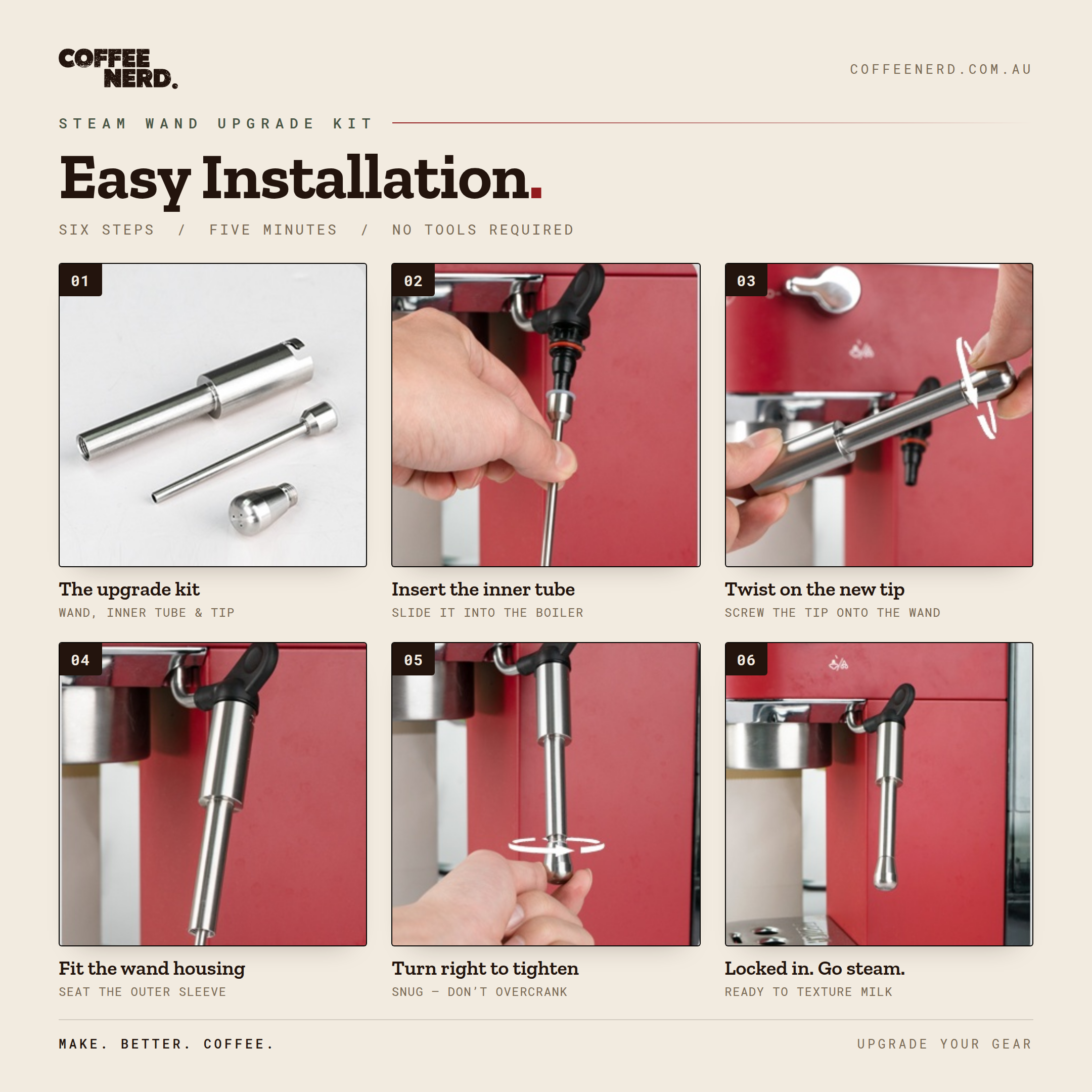 COFFEE NERD.

COFFEENERD.COM.AU

STEAM WAND UPGRADE KIT

Easy Installation.

SIX STEPS / FIVE MINUTES / NO TOOLS REQUIRED

01

The upgrade kit
WAND, INNER TUBE & TIP

02

Insert the inner tube
SLIDE IT INTO THE BOILER

03

Twist on the new tip
SCREW THE TIP ONTO THE WAND

04

Fit the wand housing
SEAT THE OUTER SLEEVE

05

Turn right to tighten
SNUG — DON'T OVERCRANK

06

Locked in. Go steam.
READY TO TEXTURE MILK

MAKE. BETTER. COFFEE.

UPGRADE YOUR GEAR